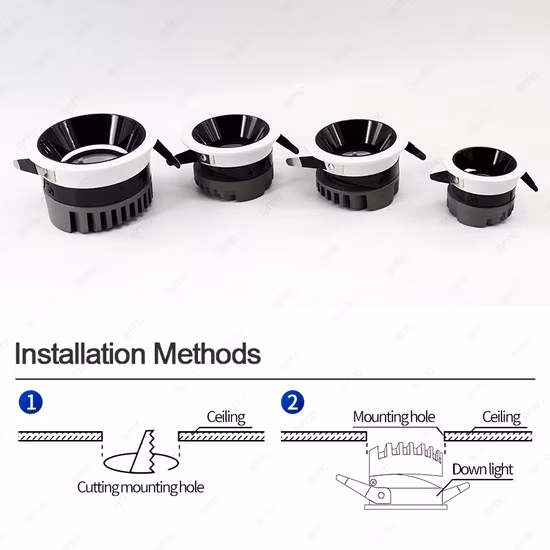 Installation Methods

1

Ceiling

Cutting mounting hole

2

Mounting hole

Ceiling

Down light